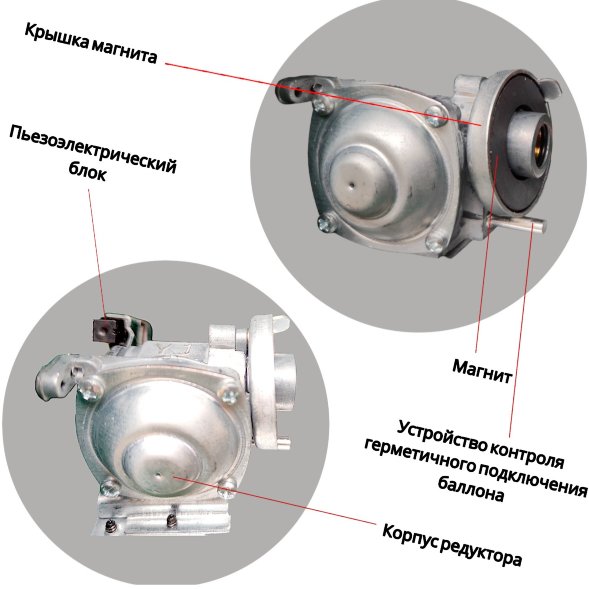 Крышка магнита

Пьезоэлектрический блок

Магнит

Устройство контроля герметичного подключения баллона

Корпус редуктора